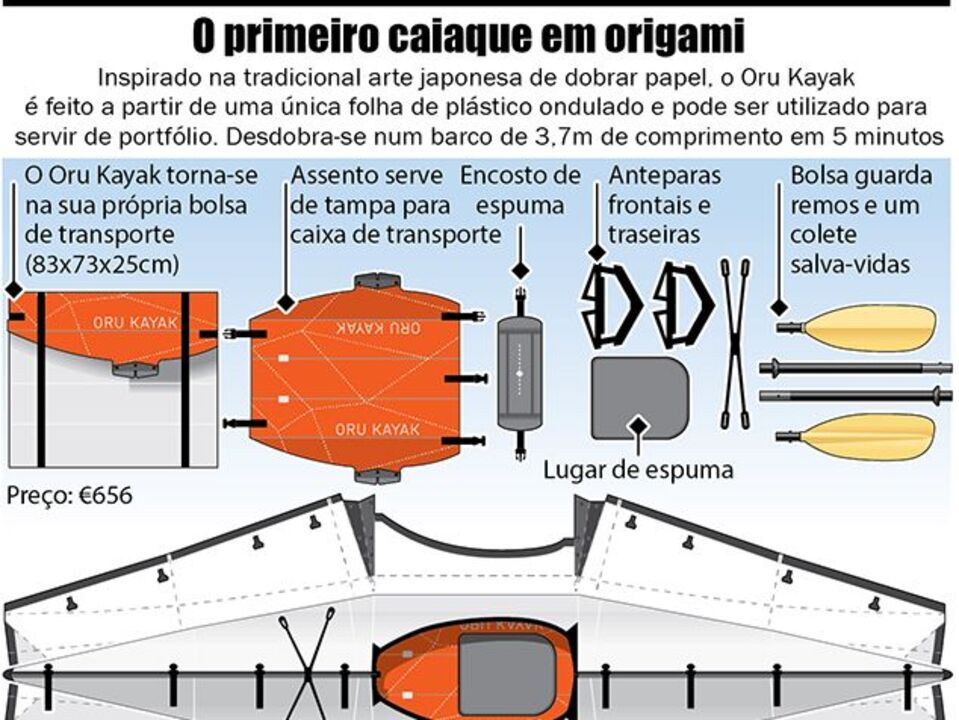 O primeiro caiaque em origami

Inspirado na tradicional arte japonesa de dobrar papel, o Oru Kayak é feito a partir de uma única folha de plástico ondulado e pode ser utilizado para servir de portfólio. Desdobra-se num barco de 3,7m de comprimento em 5 minutos

O Oru Kayak torna-se na sua própria bolsa de transporte (83x73x25cm)

Assento serve de tampa para caixa de transporte

Encosto de espuma

Anteparas frontais e traseiras

Bolsa guarda remos e um colete salva-vidas

ORU KAYAK

ORU KAYAK

ORU KAYAK

Lugar de espuma

Preço: €656

ORU KAYAK